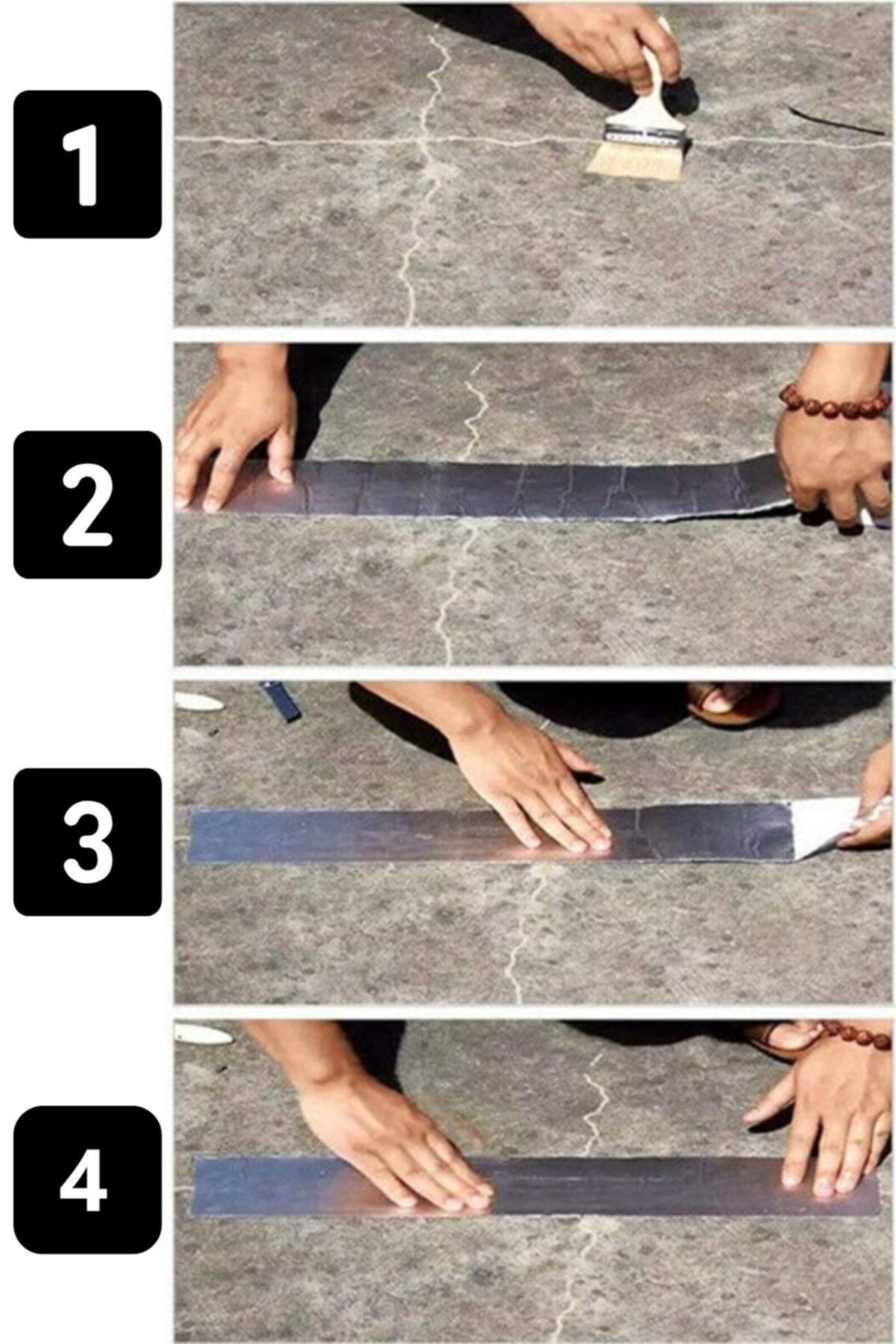 1

2

3

4